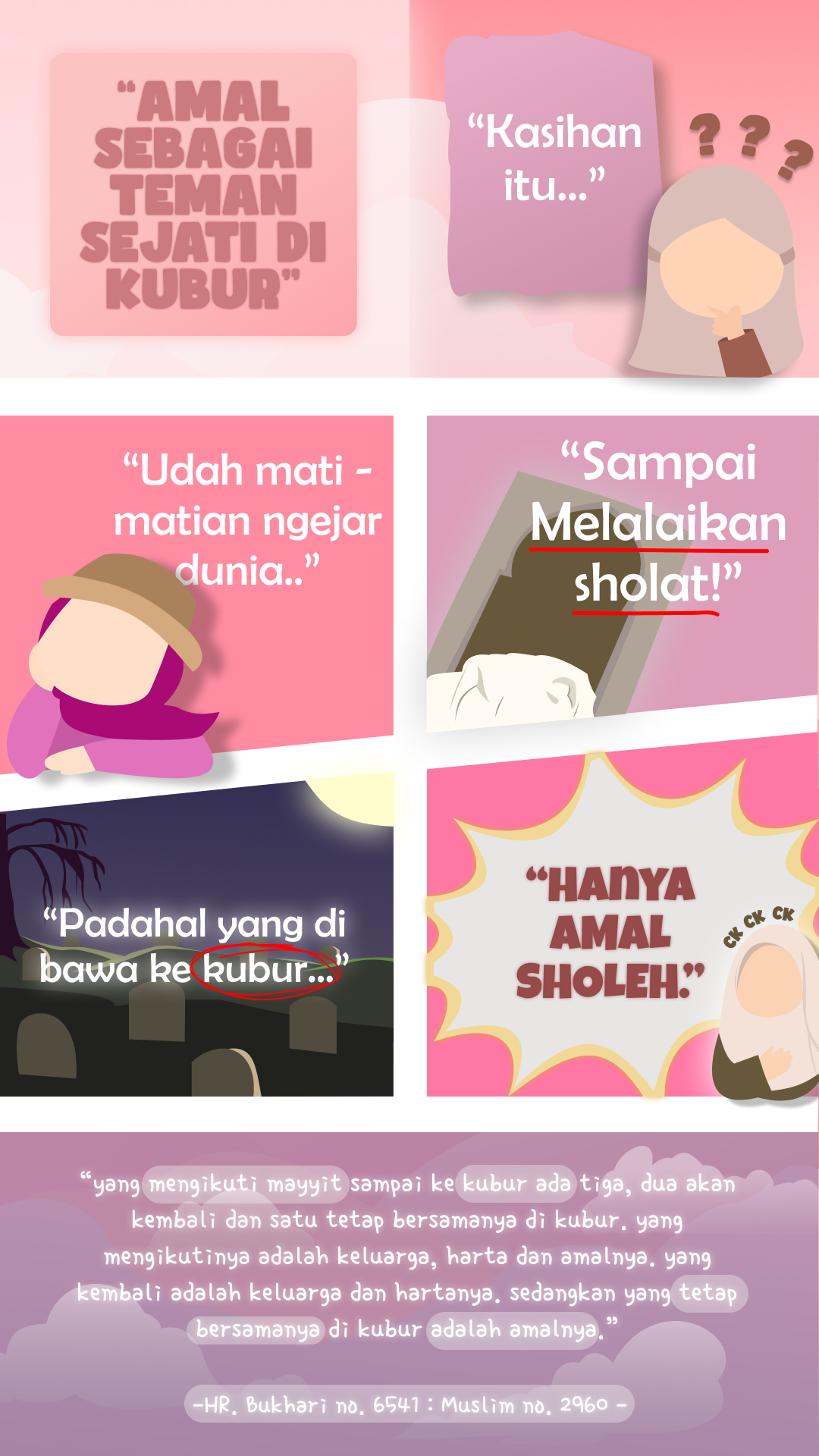 "AMAL SEBAGAI TEMAN SEJATI DI KUBUR"

"Kasihan itu..."

? ? ?

"Udah mati - matian ngejar dunia.."

"Sampai Melalaikan sholat!"

"Padahal yang di bawa ke kubur..."

"HANYA AMAL SHOLEH."

CK CK CK

"yang mengikuti mayyit sampai ke kubur ada tiga, dua akan kembali dan satu tetap bersamanya di kubur. yang mengikutinya adalah keluarga, harta dan amalnya. yang kembali adalah keluarga dan hartanya. sedangkan yang tetap bersamanya di kubur adalah amalnya."

-HR. Bukhari no. 6541 : Muslim no. 2960 -